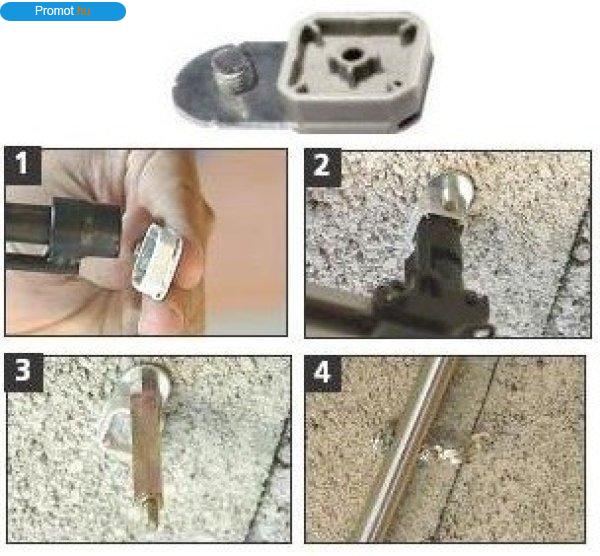 Promot.hu

1

2

3

4